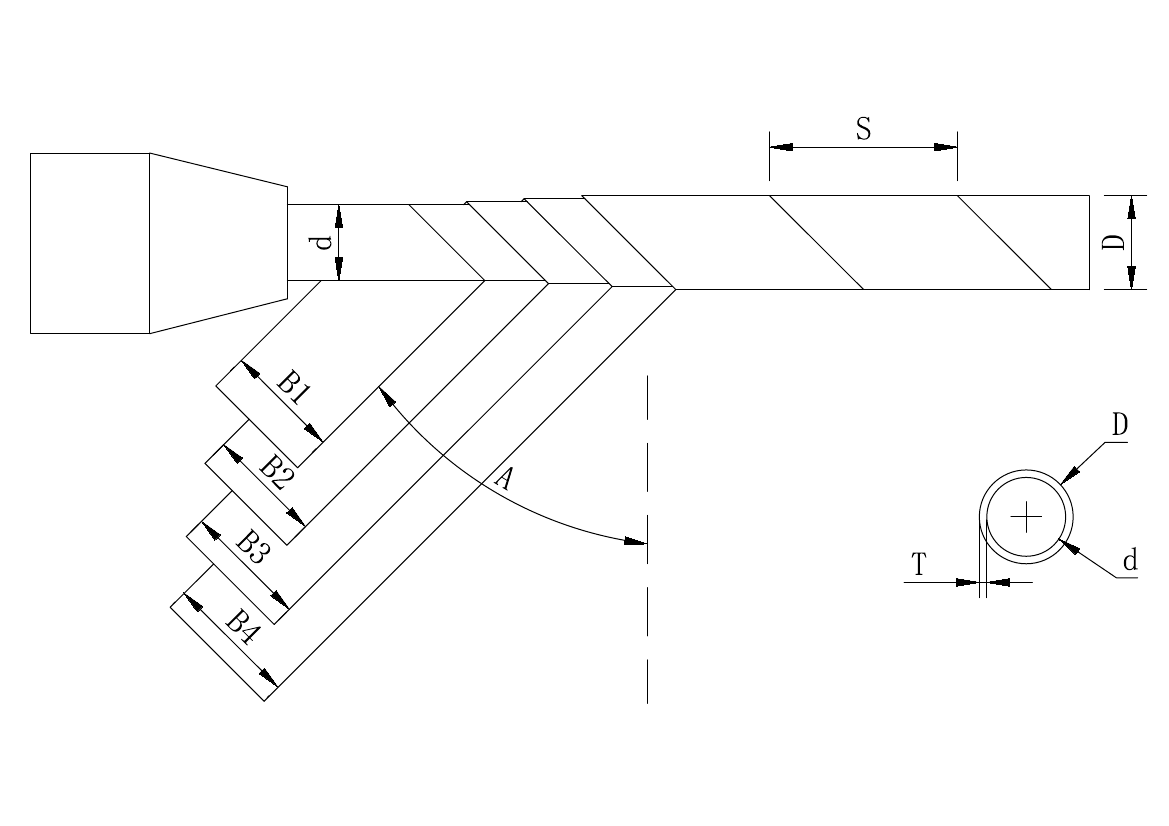 S
d
D
B1
B2
B3
B4
A
D
d
T